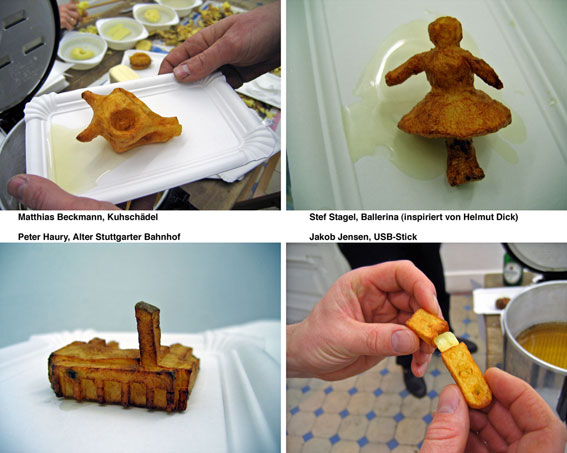 Matthias Beckmann, Kuhschädel

Stef Stagel, Ballerina (inspiriert von Helmut Dick)

Peter Haury, Alter Stuttgarter Bahnhof

Jakob Jensen, USB-Stick